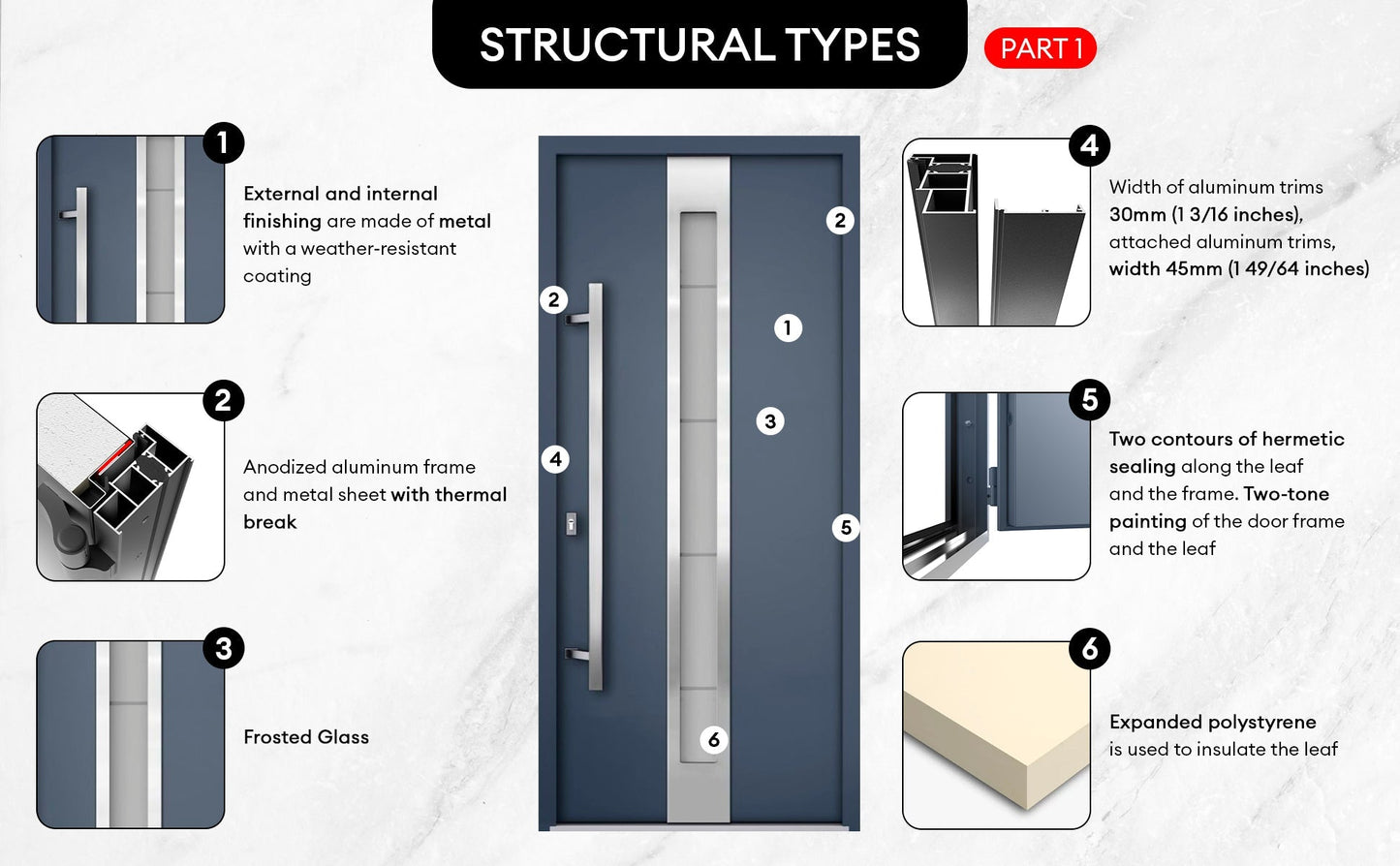 STRUCTURAL TYPES

PART 1

1

External and internal finishing are made of metal with a weather-resistant coating

2

Anodized aluminum frame and metal sheet with thermal break

3

Frosted Glass

2

2

1

3

4

5

6

4

Width of aluminum trims 30mm (1 3/16 inches), attached aluminum trims, width 45mm (1 49/64 inches)

5

Two contours of hermetic sealing along the leaf and the frame. Two-tone painting of the door frame and the leaf

6

Expanded polystyrene is used to insulate the leaf