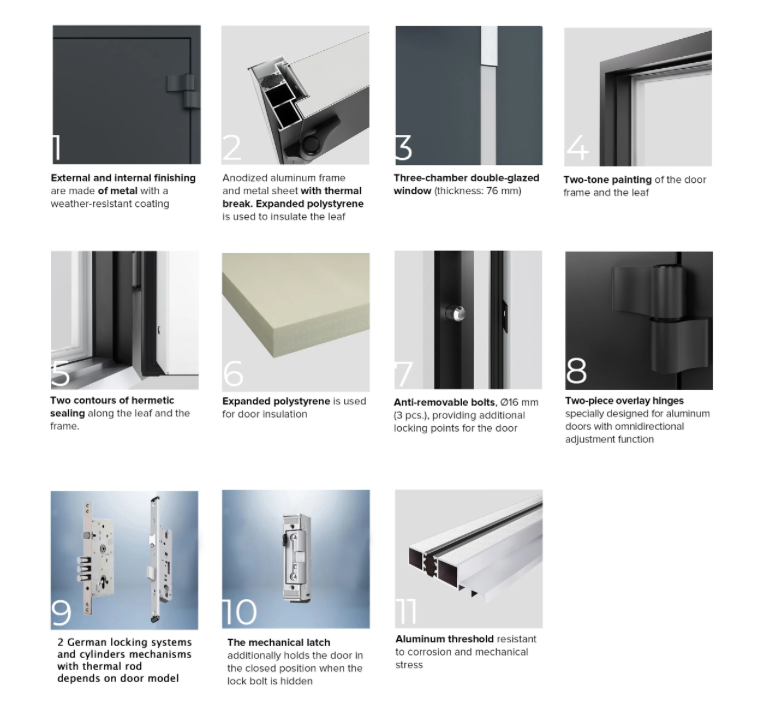 1

External and internal finishing are made of metal with a weather-resistant coating

2

Anodized aluminum frame and metal sheet with thermal break. Expanded polystyrene is used to insulate the leaf

3

Three-chamber double-glazed window (thickness: 76 mm)

4

Two-tone painting of the door frame and the leaf

5

Two contours of hermetic sealing along the leaf and the frame.

6

Expanded polystyrene is used for door insulation

7

Anti-removable bolts, Ø16 mm (3 pcs.), providing additional locking points for the door

8

Two-piece overlay hinges specially designed for aluminum doors with omnidirectional adjustment function

9

2 German locking systems and cylinders mechanisms with thermal rod depends on door model

10

The mechanical latch additionally holds the door in the closed position when the lock bolt is hidden

11

Aluminum threshold resistant to corrosion and mechanical stress