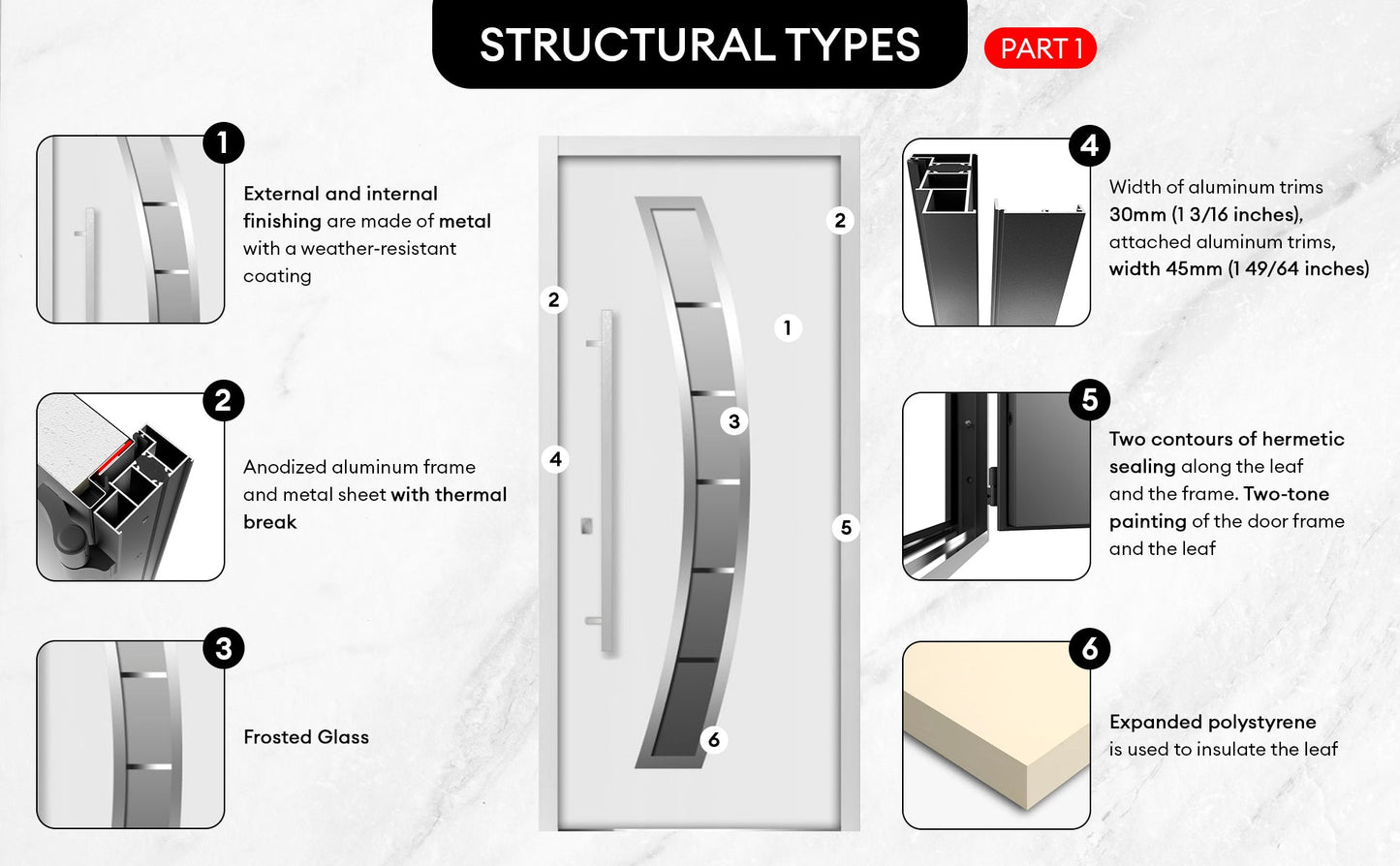 STRUCTURAL TYPES

PART 1

1

External and internal finishing are made of metal with a weather-resistant coating

2

Anodized aluminum frame and metal sheet with thermal break

3

Frosted Glass

2

2

1

4

3

5

6

4

Width of aluminum trims 30mm (1 3/16 inches), attached aluminum trims, width 45mm (1 49/64 inches)

5

Two contours of hermetic sealing along the leaf and the frame. Two-tone painting of the door frame and the leaf

6

Expanded polystyrene is used to insulate the leaf